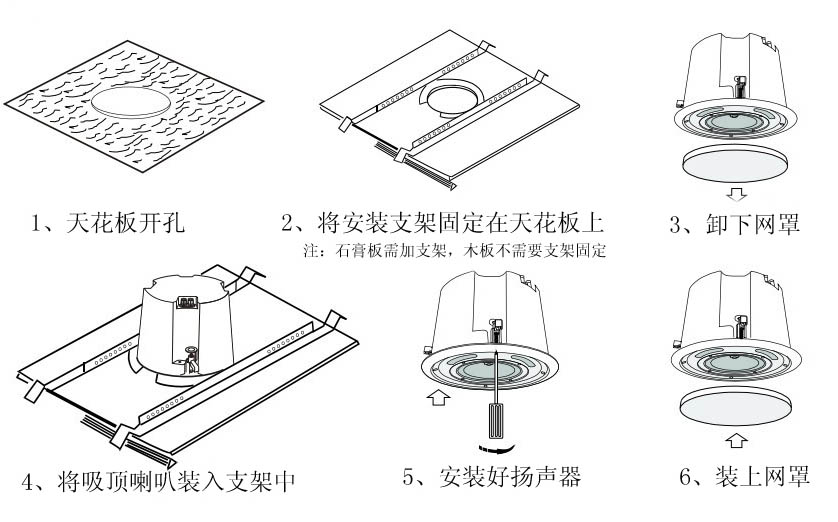 1、天花板开孔

2、将安装支架固定在天花板上
注：石膏板需加支架，木板不需要支架固定

3、卸下网罩

4、将吸顶喇叭装入支架中

5、安装好扬声器

6、装上网罩